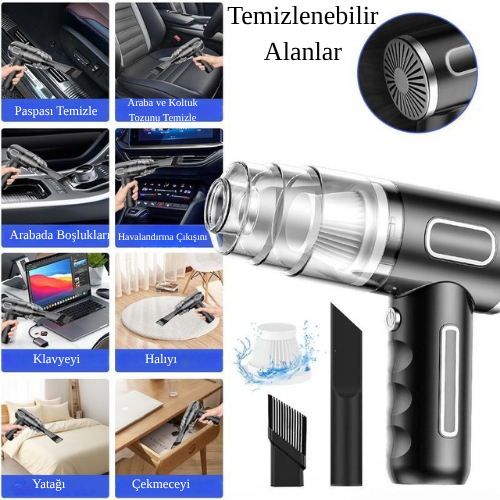 Temizlenebilir Alanlar

Paspası Temizle

Araba ve Koltuk Tozunu Temizle

Arabada Boşlukları

Havalandırma Çıkışını

Klavyeyi

Halıyı

Yatağı

Çekmeceyi